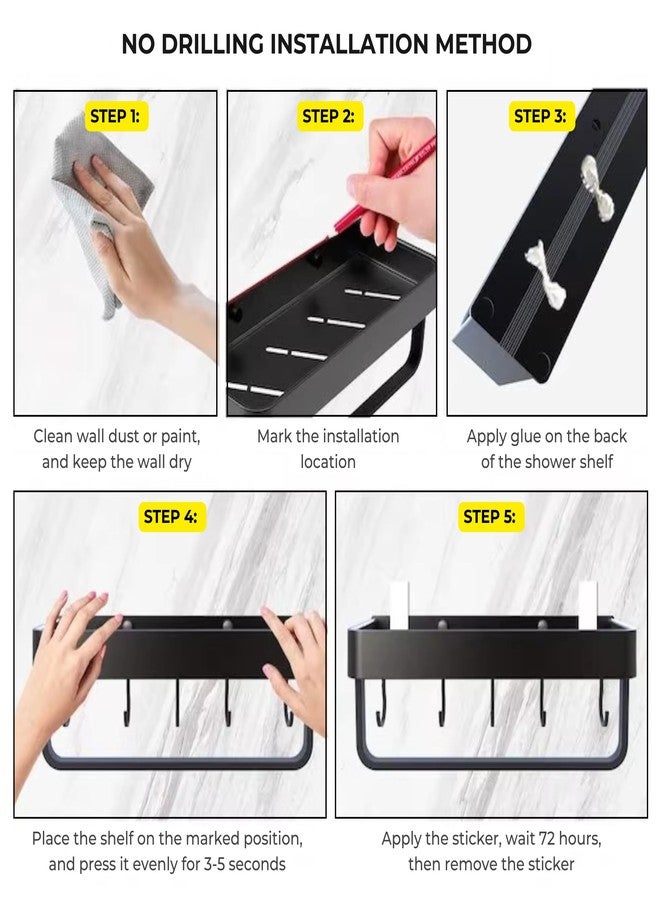 NO DRILLING INSTALLATION METHOD

STEP 1:

Clean wall dust or paint, and keep the wall dry

STEP 2:

Mark the installation location

STEP 3:

Apply glue on the back of the shower shelf

STEP 4:

Place the shelf on the marked position, and press it evenly for 3-5 seconds

STEP 5:

Apply the sticker, wait 72 hours, then remove the sticker